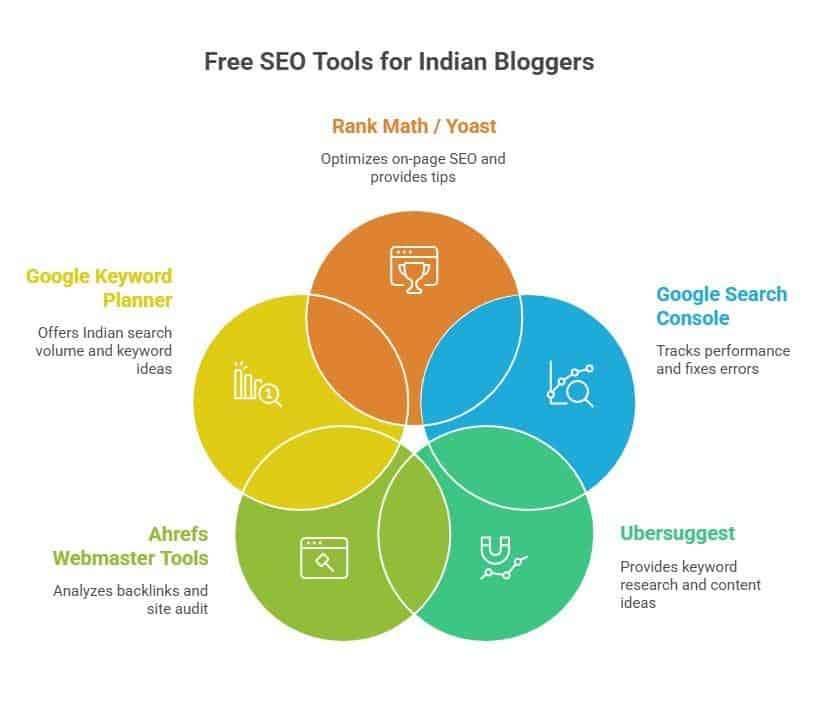 Free SEO Tools for Indian Bloggers

Rank Math / Yoast

Optimizes on-page SEO and provides tips

Google Keyword Planner

Offers Indian search volume and keyword ideas

Google Search Console

Tracks performance and fixes errors

Ahrefs Webmaster Tools

Analyzes backlinks and site audit

Ubersuggest

Provides keyword research and content ideas